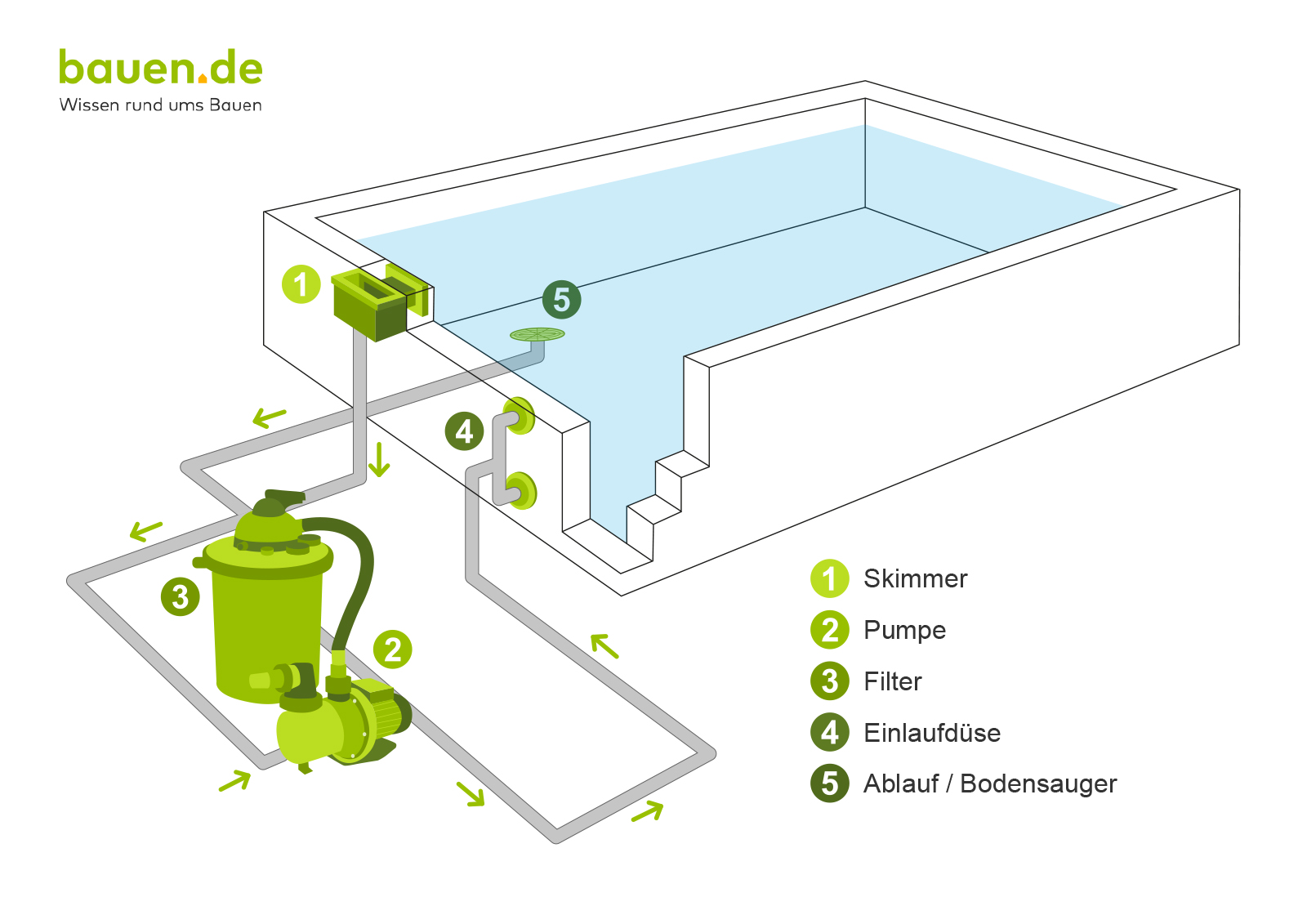 bauen.de
Wissen rund ums Bauen

1
5
4
3
2

1 Skimmer
2 Pumpe
3 Filter
4 Einlaufdüse
5 Ablauf / Bodensauger